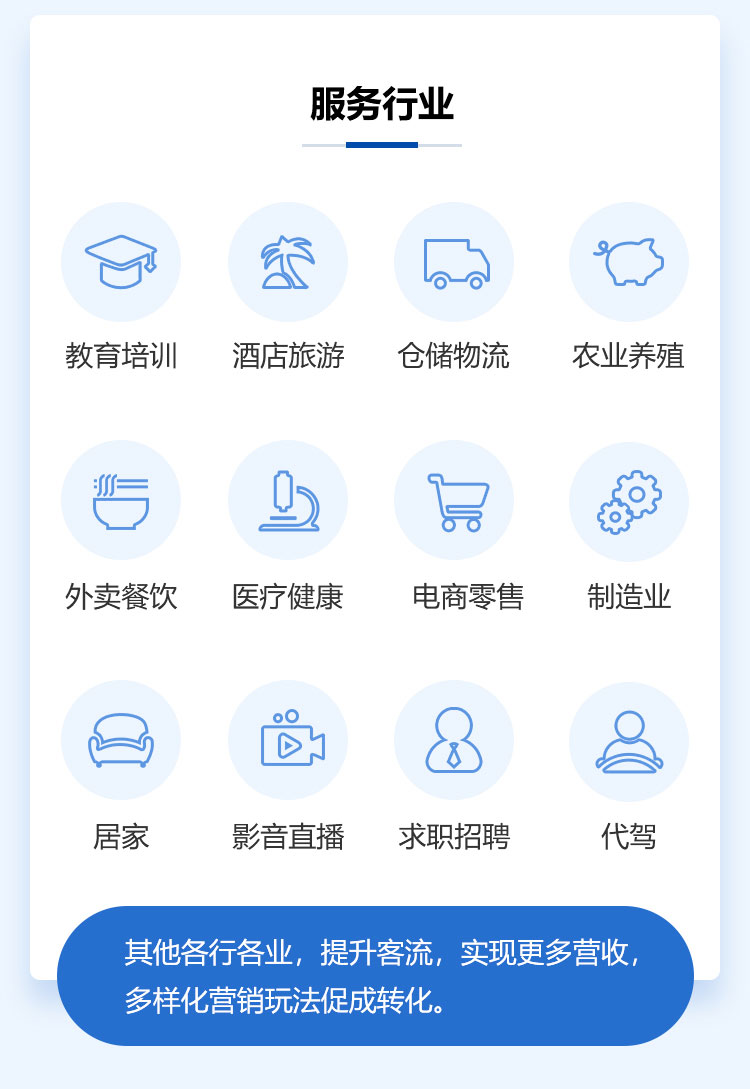 服务行业

教育培训 酒店旅游 仓储物流 农业养殖

外卖餐饮 医疗健康 电商零售 制造业

居家 影音直播 求职招聘 代驾

其他各行各业，提升客流，实现更多营收，多样化营销玩法促成转化。