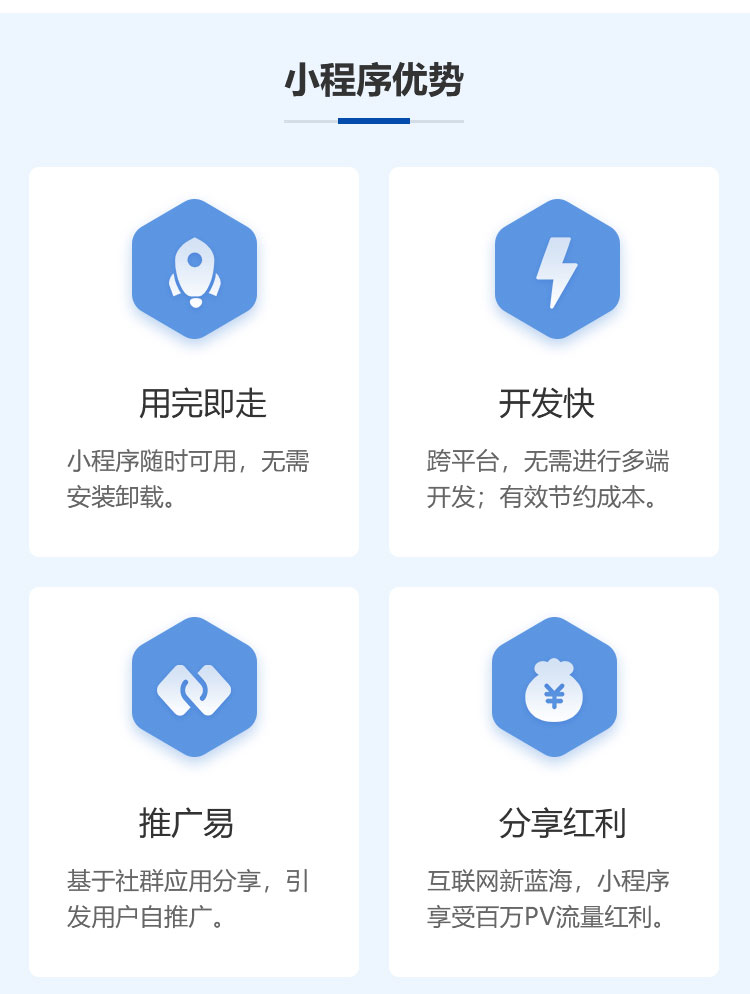 小程序优势

用完即走

小程序随时可用，无需安装卸载。

开发快

跨平台，无需进行多端开发；有效节约成本。

推广易

基于社群应用分享，引发用户自推广。

分享红利

互联网新蓝海，小程序享受百万PV流量红利。